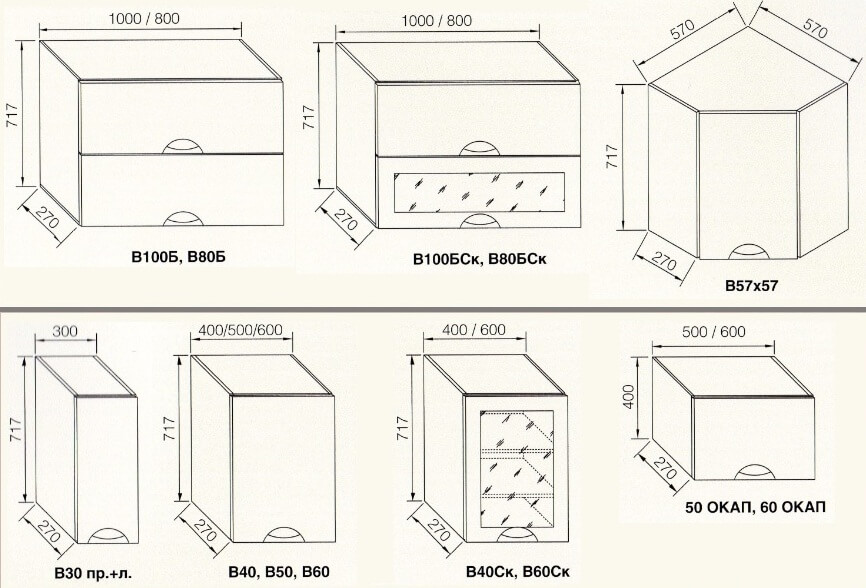 1000 / 800
717
270
В100Б, В80Б

1000 / 800
717
270
В100БСк, В80БСк

570
570
717
270
В57х57

300
717
270
В30 пр.+л.

400/500/600
717
270
В40, В50, В60

400 / 600
717
270
В40Ск, В60Ск

500 / 600
400
270
50 ОКАП, 60 ОКАП